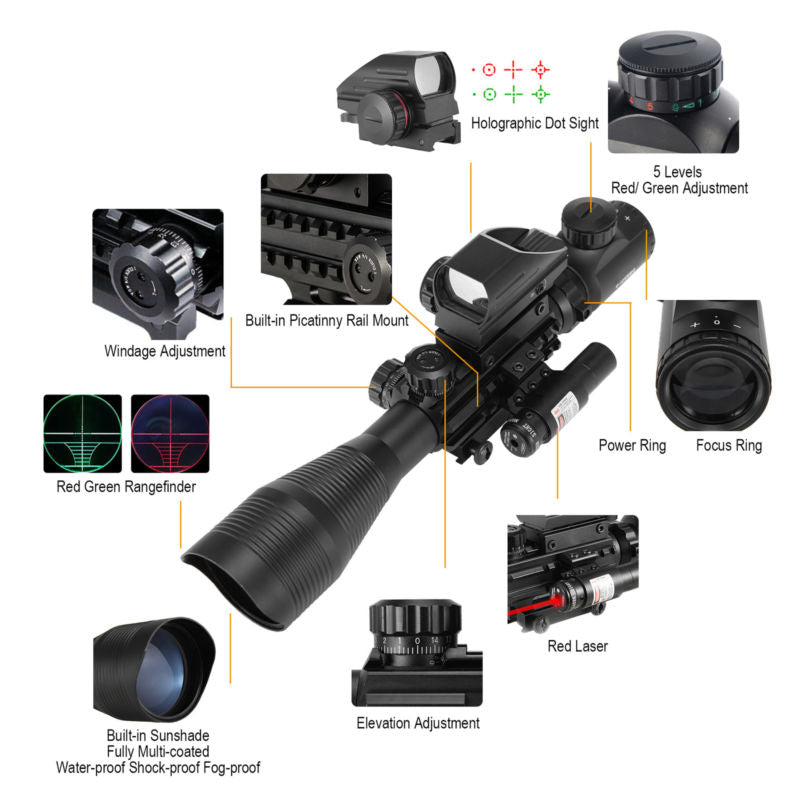 Holographic Dot Sight

5 Levels
Red/ Green Adjustment

Built-in Picatinny Rail Mount

Windage Adjustment

Red Green Rangefinder

Power Ring

Focus Ring

Red Laser

Elevation Adjustment

Built-in Sunshade
Fully Multi-coated
Water-proof Shock-proof Fog-proof