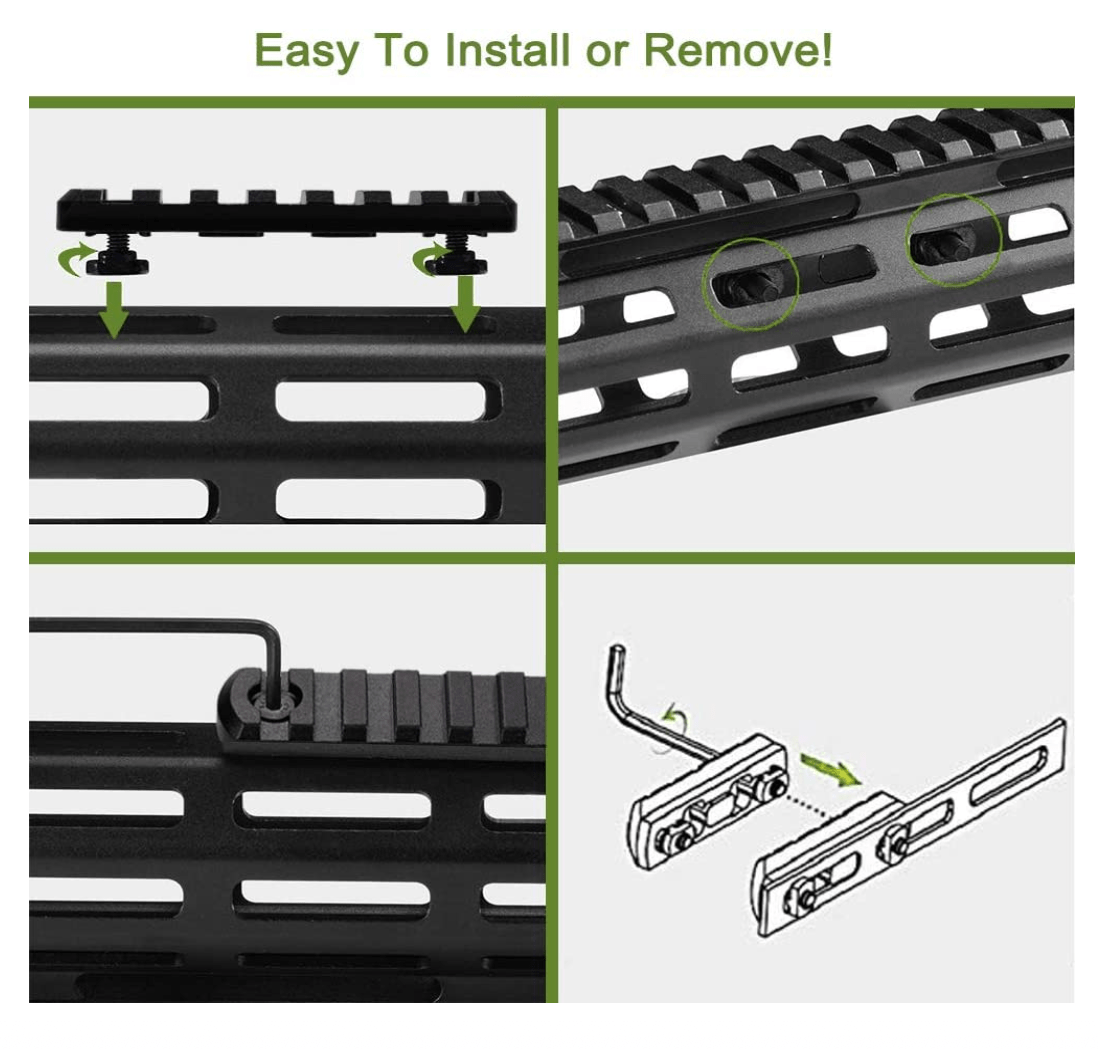 Easy To Install or Remove!